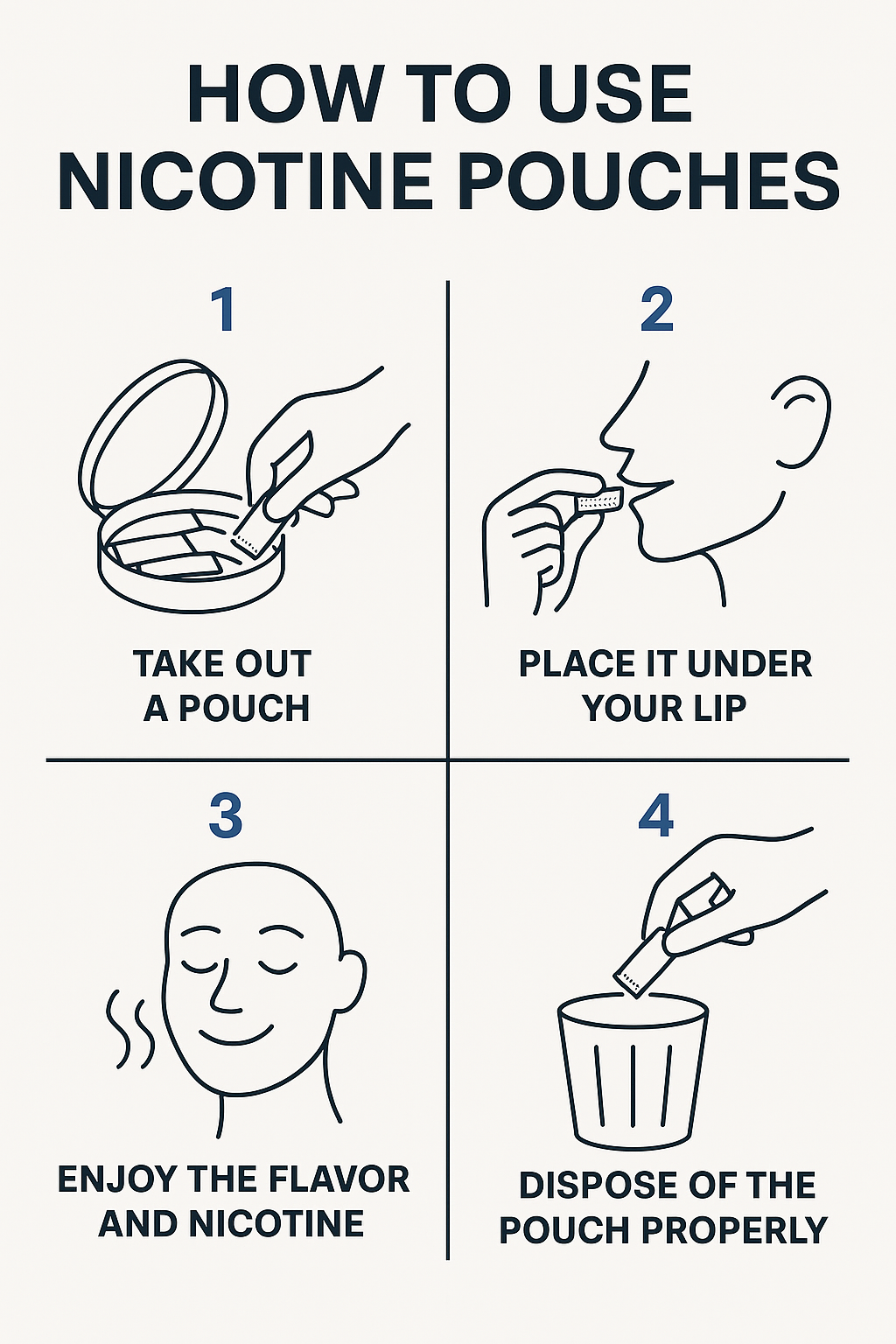 HOW TO USE NICOTINE POUCHES

1

TAKE OUT A POUCH

2

PLACE IT UNDER YOUR LIP

3

ENJOY THE FLAVOR AND NICOTINE

4

DISPOSE OF THE POUCH PROPERLY